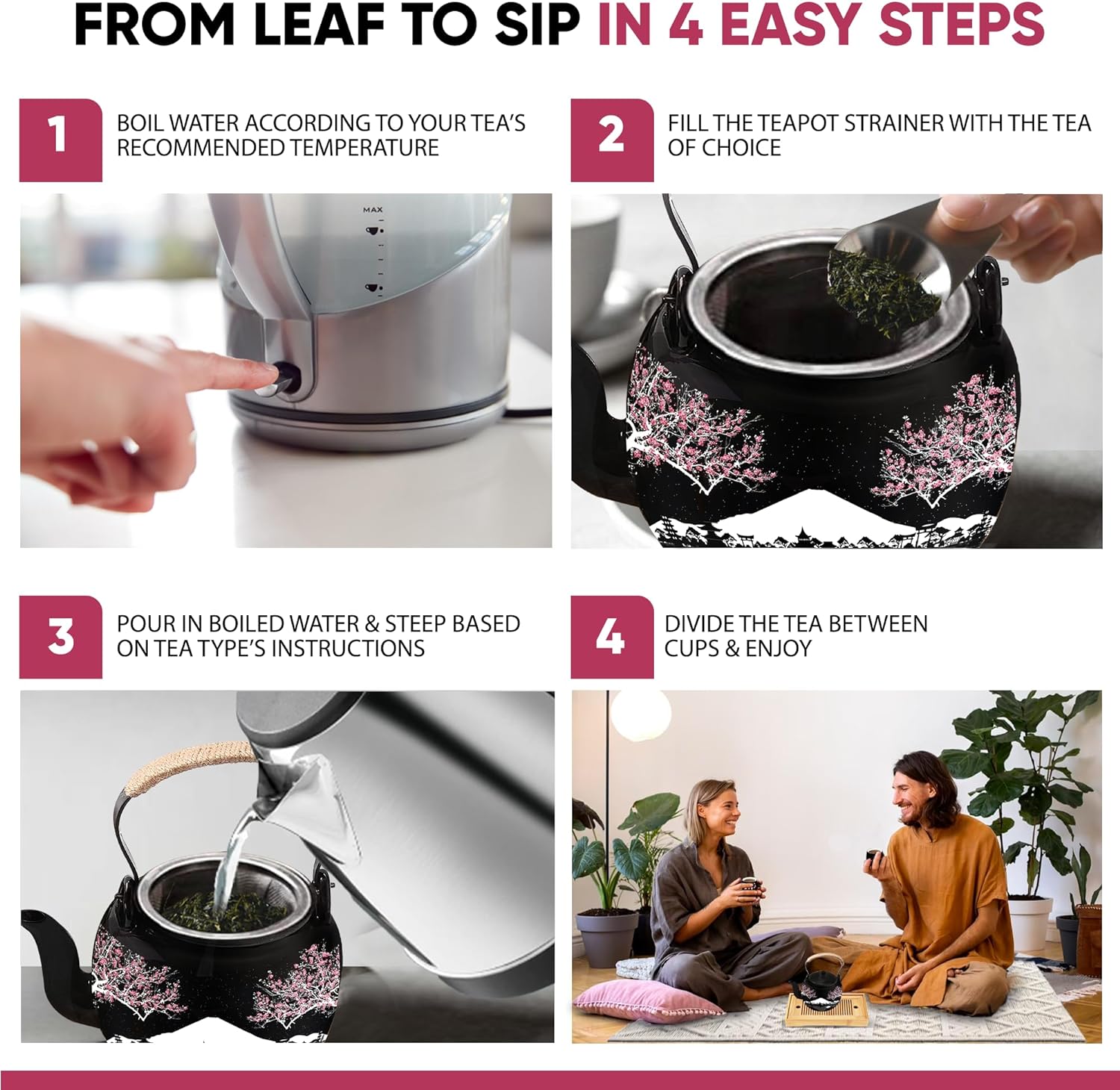 FROM LEAF TO SIP IN 4 EASY STEPS

1 BOIL WATER ACCORDING TO YOUR TEA'S RECOMMENDED TEMPERATURE

MAX

2 FILL THE TEAPOT STRAINER WITH THE TEA OF CHOICE

3 POUR IN BOILED WATER & STEEP BASED ON TEA TYPE'S INSTRUCTIONS

4 DIVIDE THE TEA BETWEEN CUPS & ENJOY